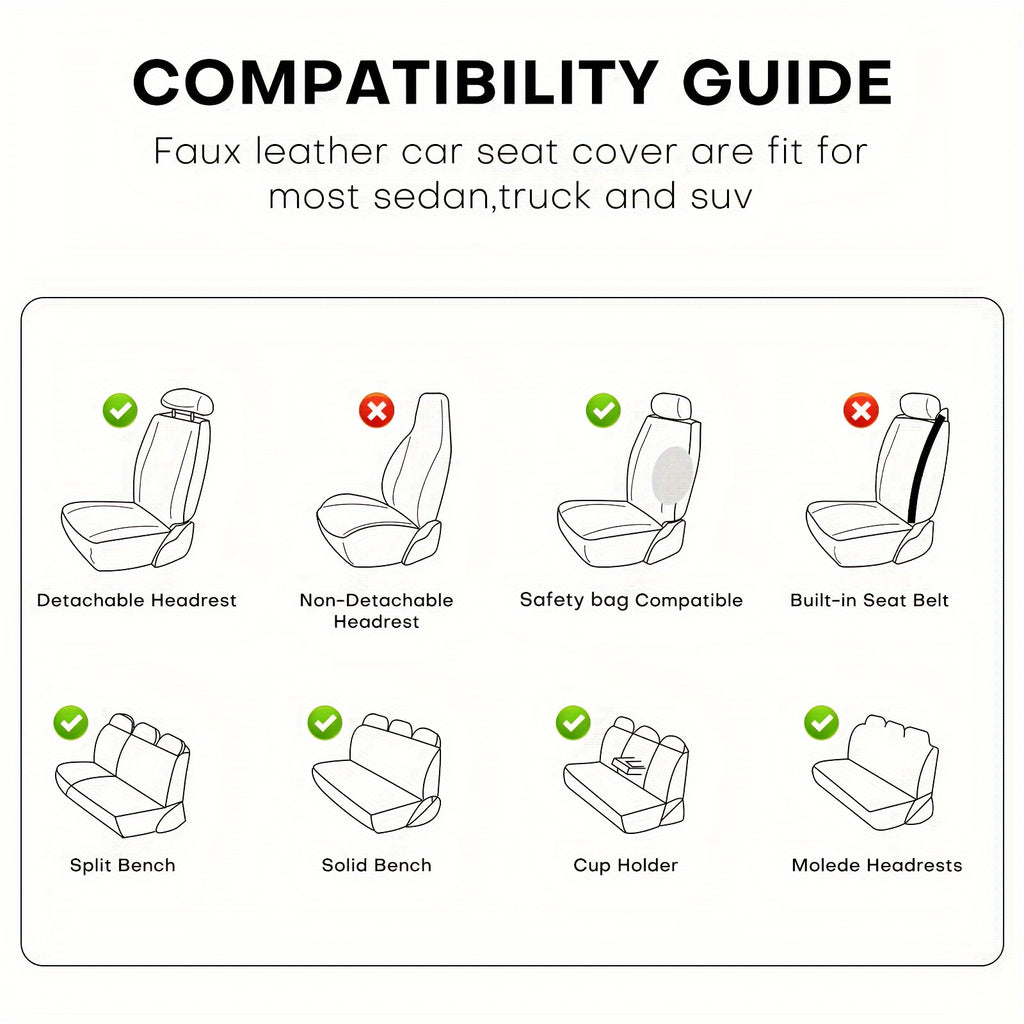 COMPATIBILITY GUIDE

Faux leather car seat cover are fit for most sedan,truck and suv

Detachable Headrest

Non-Detachable Headrest

Safety bag Compatible

Built-in Seat Belt

Split Bench

Solid Bench

Cup Holder

Molede Headrests