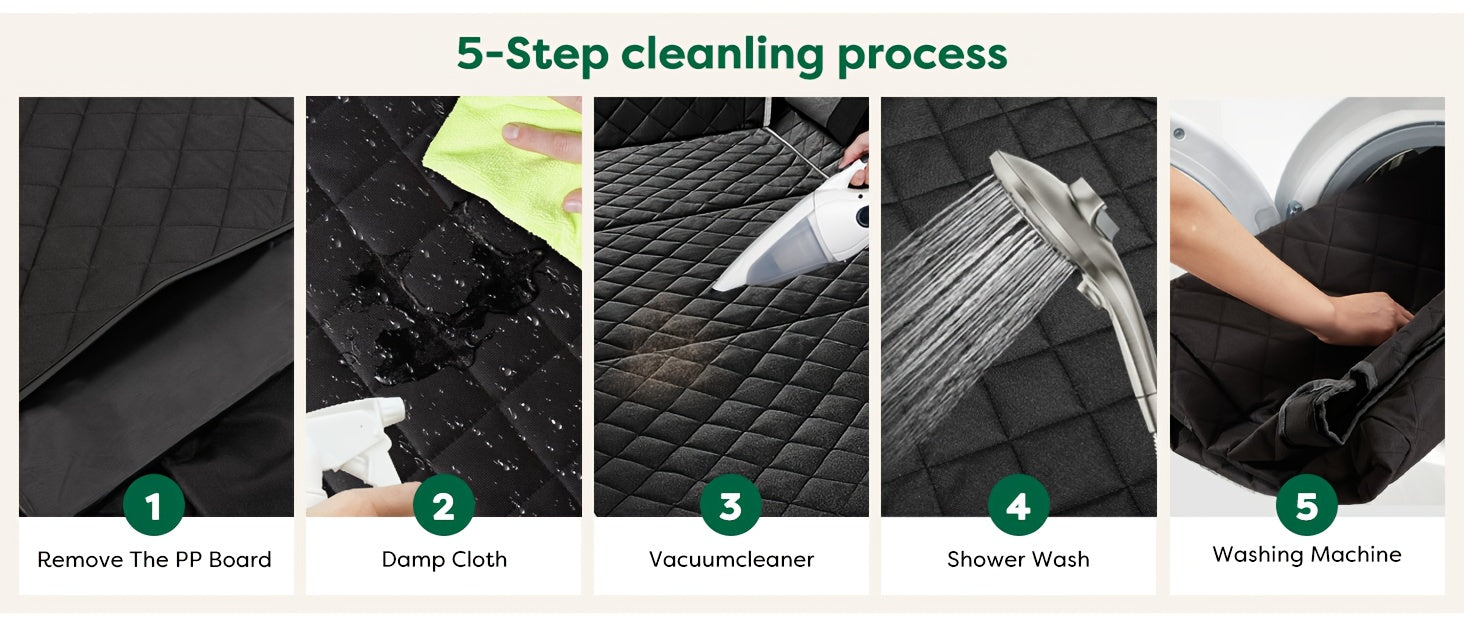 5-Step cleanling process

1
Remove The PP Board

2
Damp Cloth

3
Vacuumcleaner

4
Shower Wash

5
Washing Machine