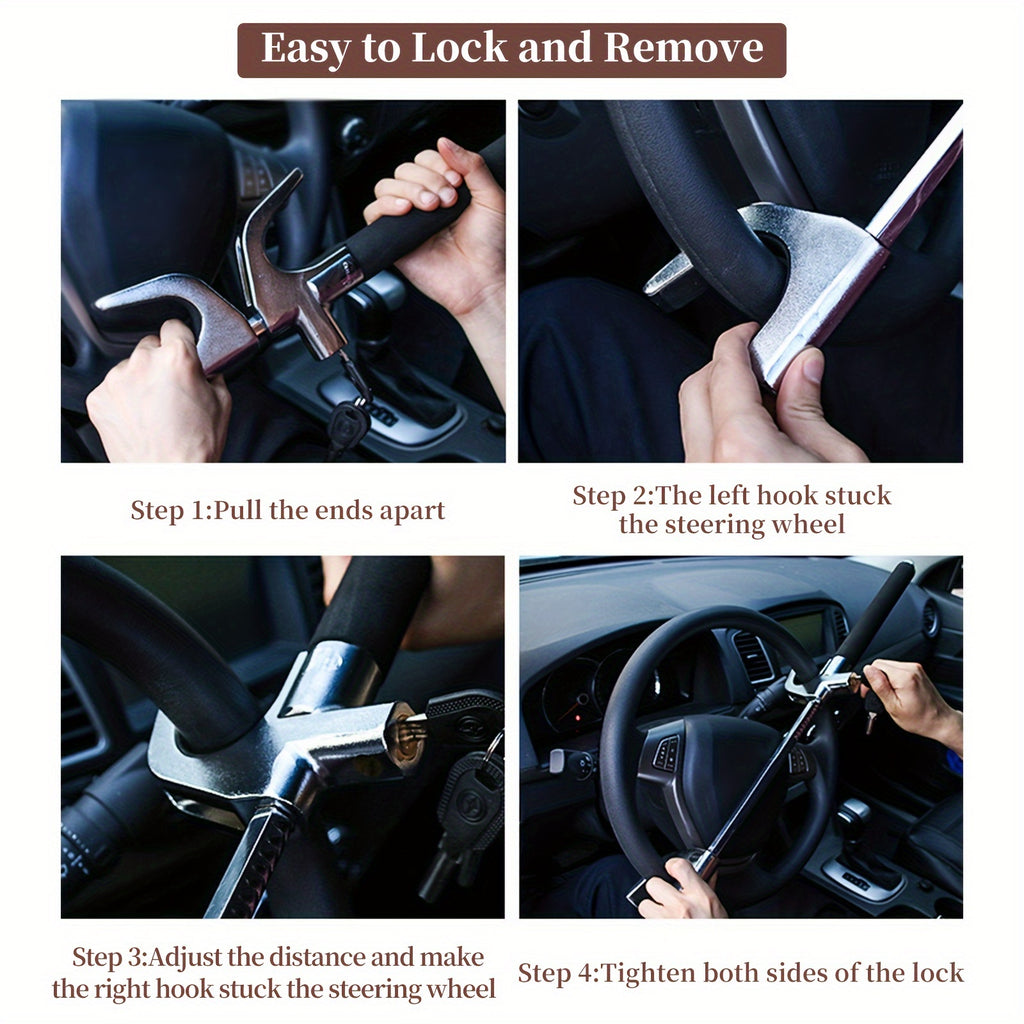 Easy to Lock and Remove

Step 1:Pull the ends apart

Step 2:The left hook stuck the steering wheel

Step 3:Adjust the distance and make the right hook stuck the steering wheel

Step 4:Tighten both sides of the lock