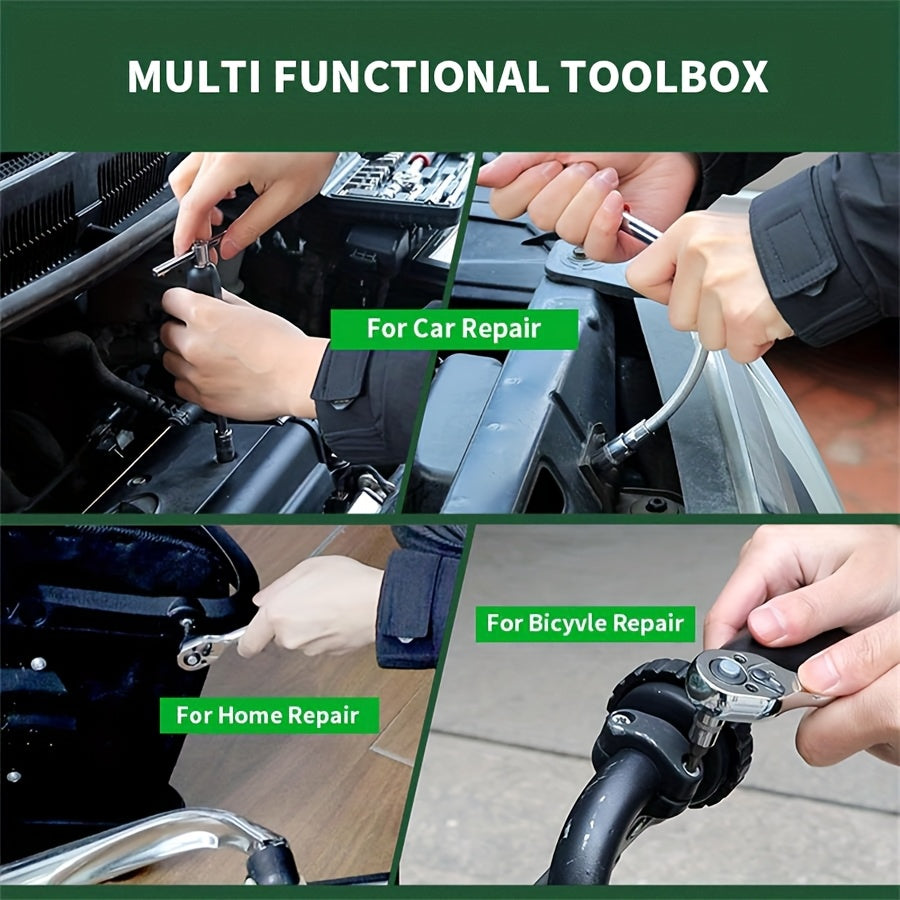 MULTI FUNCTIONAL TOOLBOX

For Car Repair

For Bicyvle Repair

For Home Repair