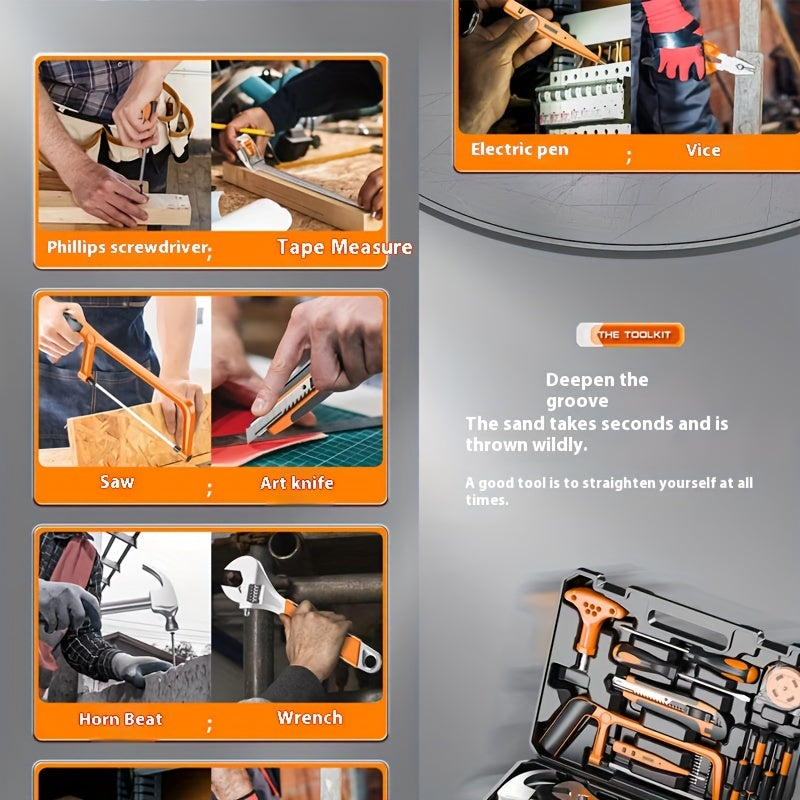 Phillips screwdriver ; Tape Measure

Saw ; Art knife

Horn Beat ; Wrench

Electric pen ; Vice

THE TOOLKIT

Deepen the groove
The sand takes seconds and is thrown wildly.

A good tool is to straighten yourself at all times.