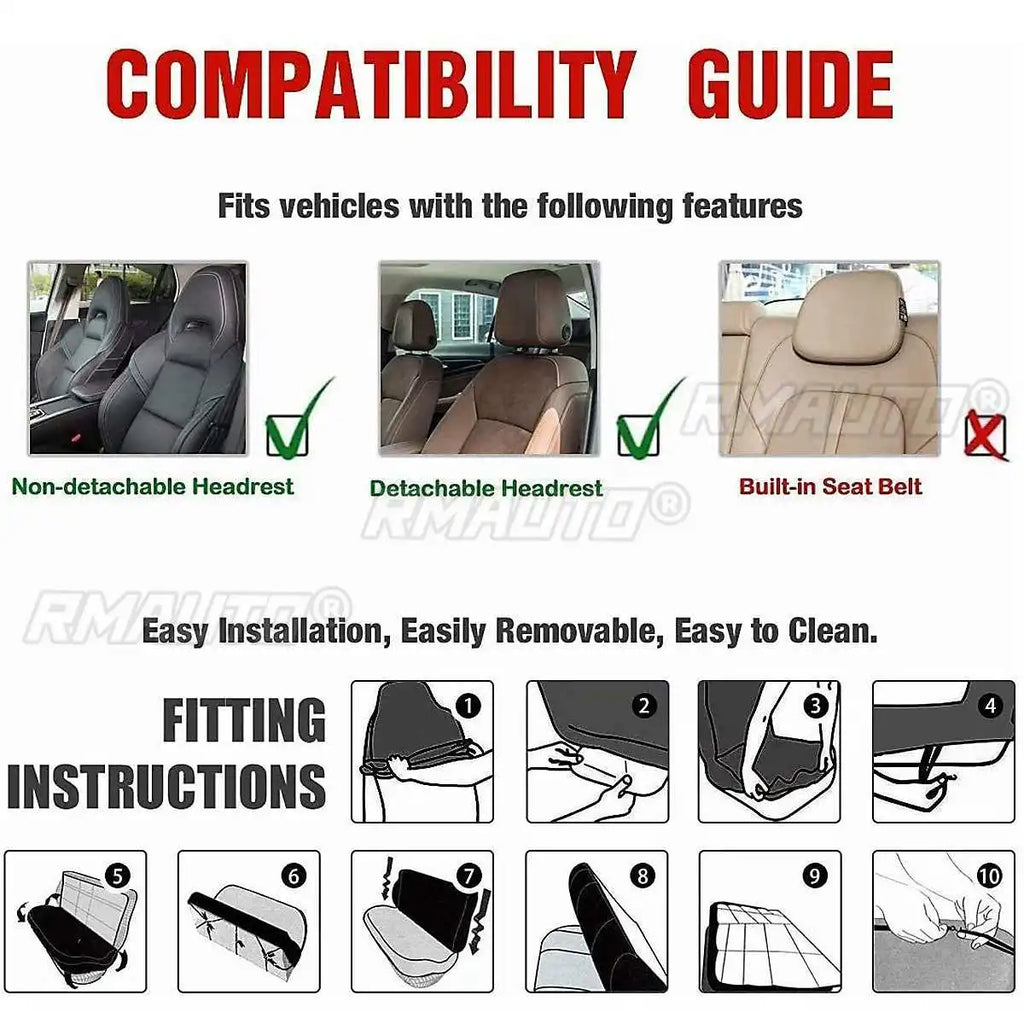 COMPATIBILITY GUIDE

Fits vehicles with the following features

Non-detachable Headrest

Detachable Headrest

Built-in Seat Belt

RMAUTO®

RMAUTO®

RMAUTO®

Easy Installation, Easily Removable, Easy to Clean.

FITTING INSTRUCTIONS

1 2 3 4

5 6 7 8 9 10