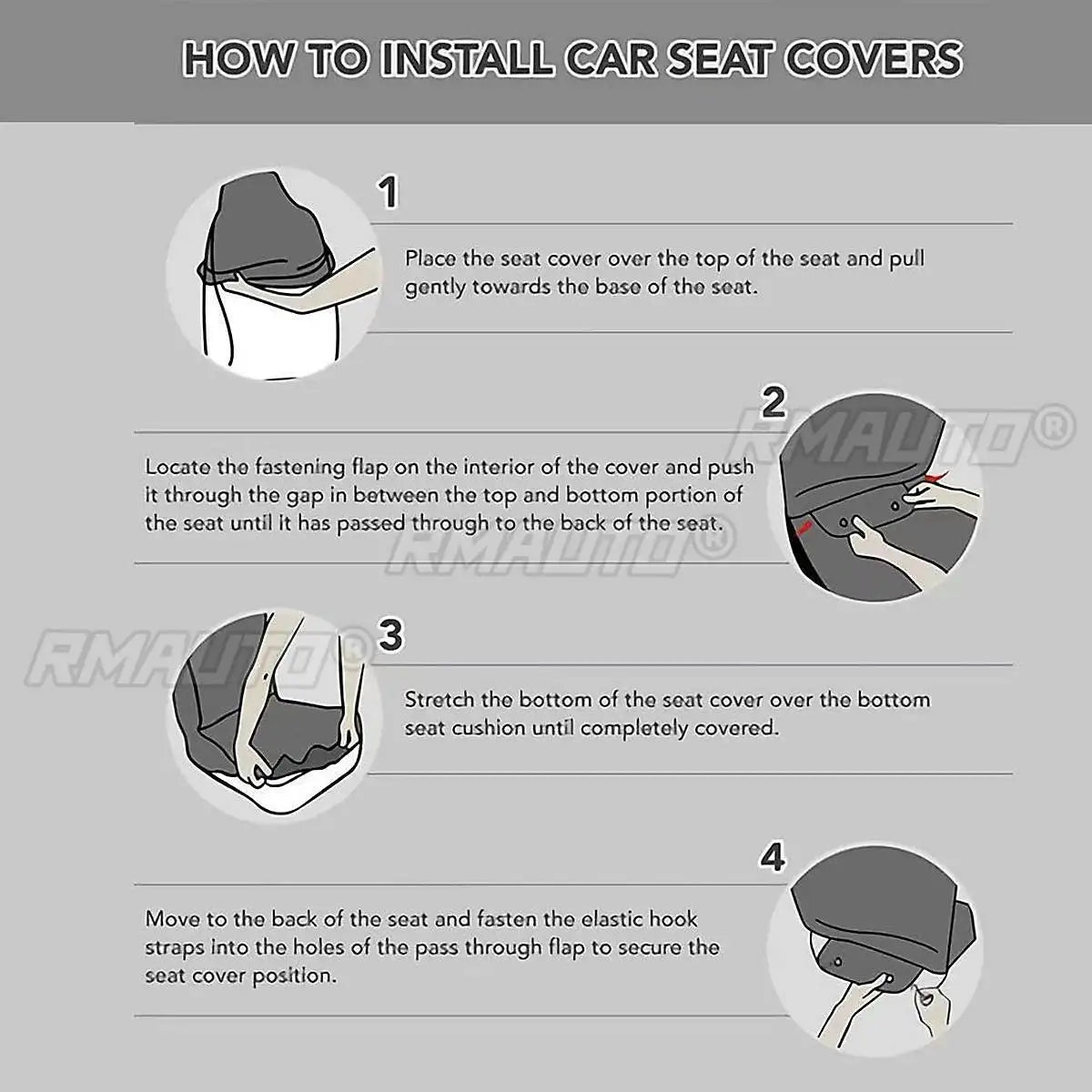 HOW TO INSTALL CAR SEAT COVERS

1

Place the seat cover over the top of the seat and pull gently towards the base of the seat.

2

RMAUTO®

Locate the fastening flap on the interior of the cover and push it through the gap in between the top and bottom portion of the seat until it has passed through to the back of the seat.

RMAUTO®

RMAUTO®

3

Stretch the bottom of the seat cover over the bottom seat cushion until completely covered.

4

Move to the back of the seat and fasten the elastic hook straps into the holes of the pass through flap to secure the seat cover position.