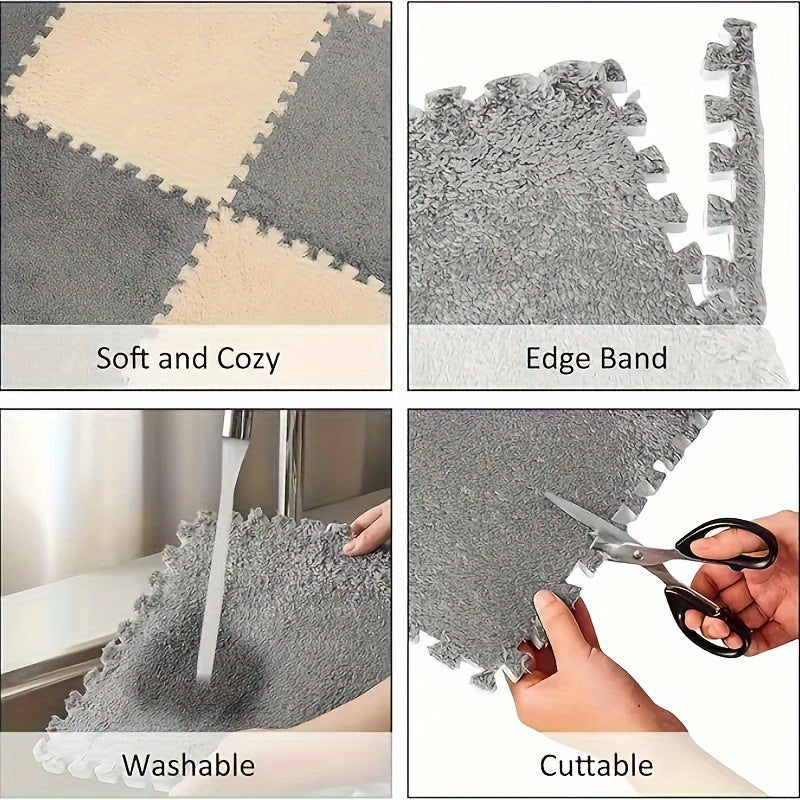 Soft and Cozy

Edge Band

Washable

Cuttable