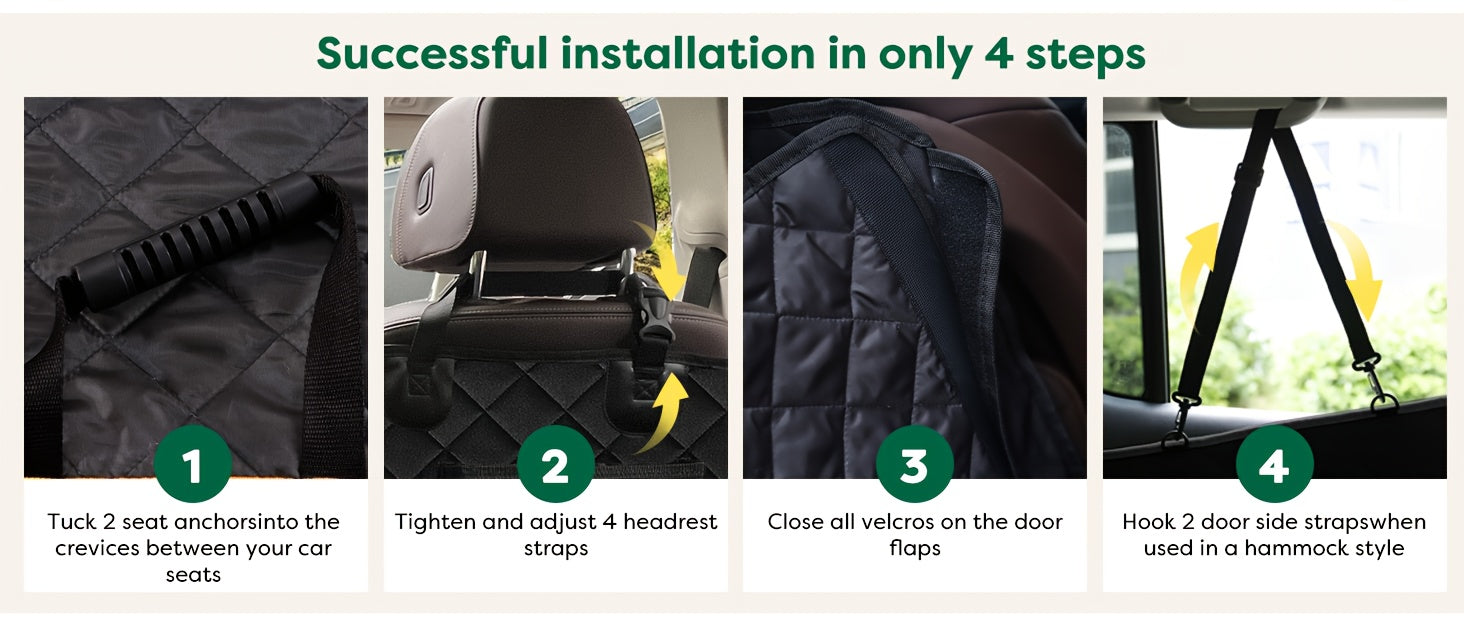 Successful installation in only 4 steps

1
Tuck 2 seat anchorsinto the crevices between your car seats

2
Tighten and adjust 4 headrest straps

3
Close all velcros on the door flaps

4
Hook 2 door side strapswhen used in a hammock style