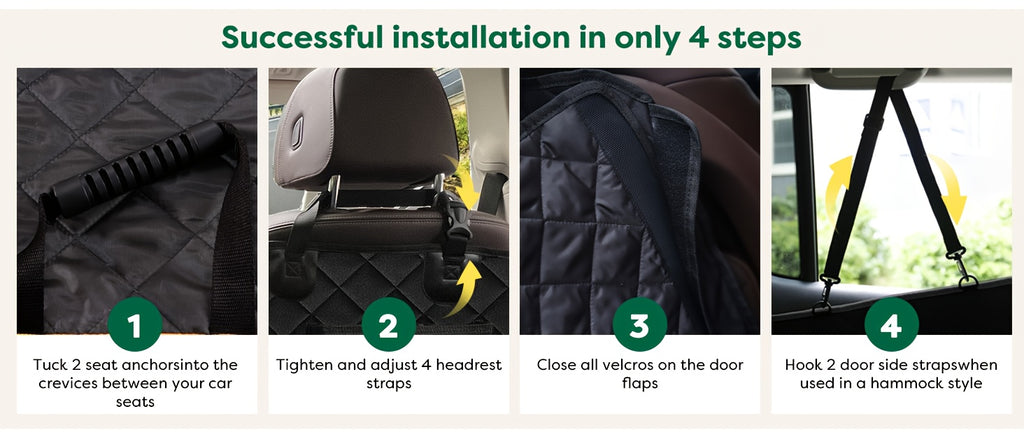 Successful installation in only 4 steps

1

Tuck 2 seat anchorsinto the crevices between your car seats

2

Tighten and adjust 4 headrest straps

3

Close all velcros on the door flaps

4

Hook 2 door side strapswhen used in a hammock style