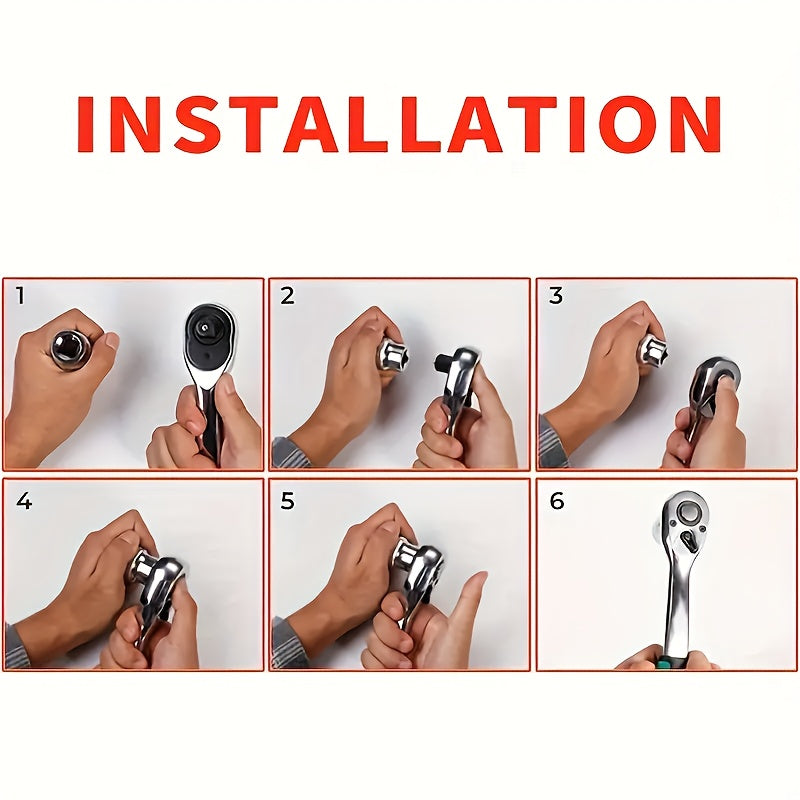 INSTALLATION

1

2

3

4

5

6