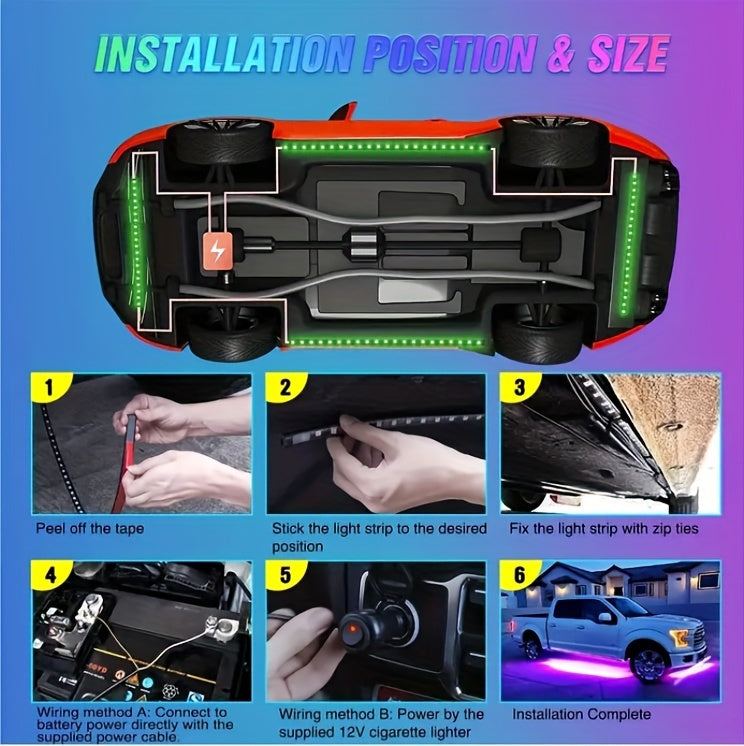 INSTALLATION POSITION & SIZE

1
Peel off the tape

2
Stick the light strip to the desired position

3
Fix the light strip with zip ties

4
Wiring method A: Connect to battery power directly with the supplied power cable.

5
Wiring method B: Power by the supplied 12V cigarette lighter

6
Installation Complete