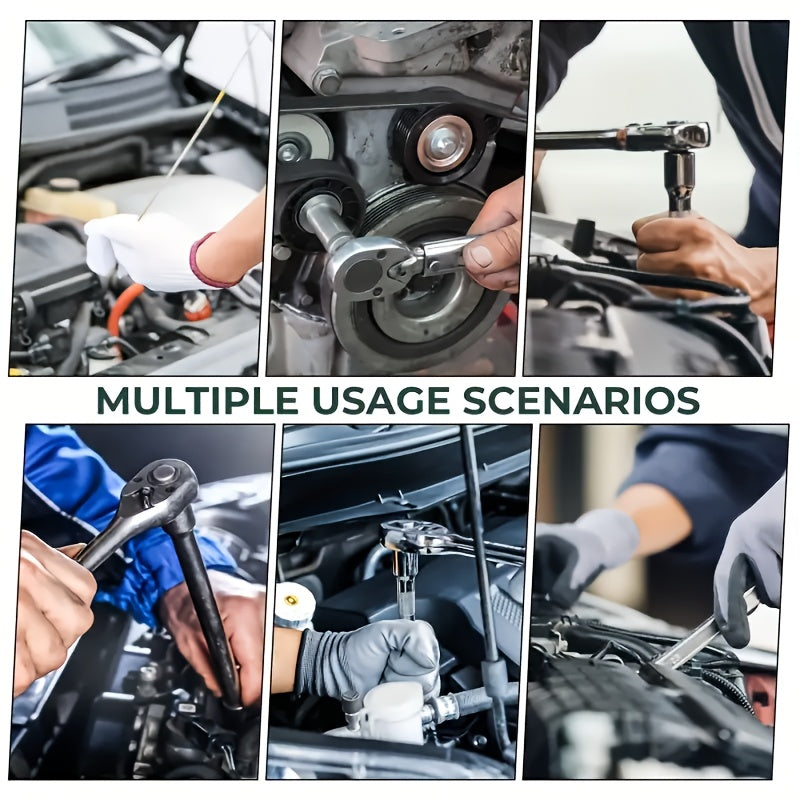 MULTIPLE USAGE SCENARIOS