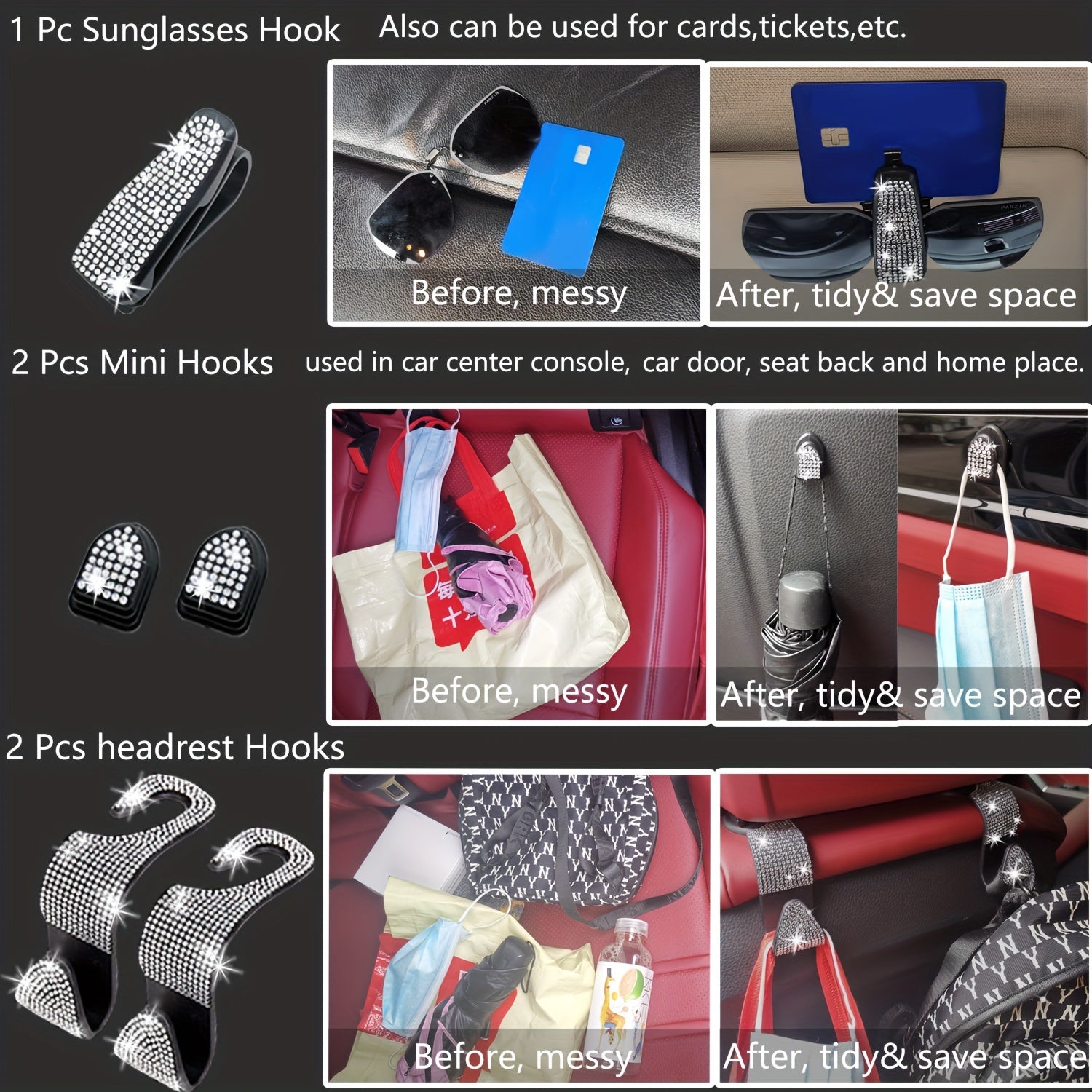 1 Pc Sunglasses Hook Also can be used for cards,tickets,etc.

Before, messy

After, tidy& save space

2 Pcs Mini Hooks used in car center console, car door, seat back and home place.

Before, messy

After, tidy& save space

2 Pcs headrest Hooks

Before, messy

After, tidy& save space