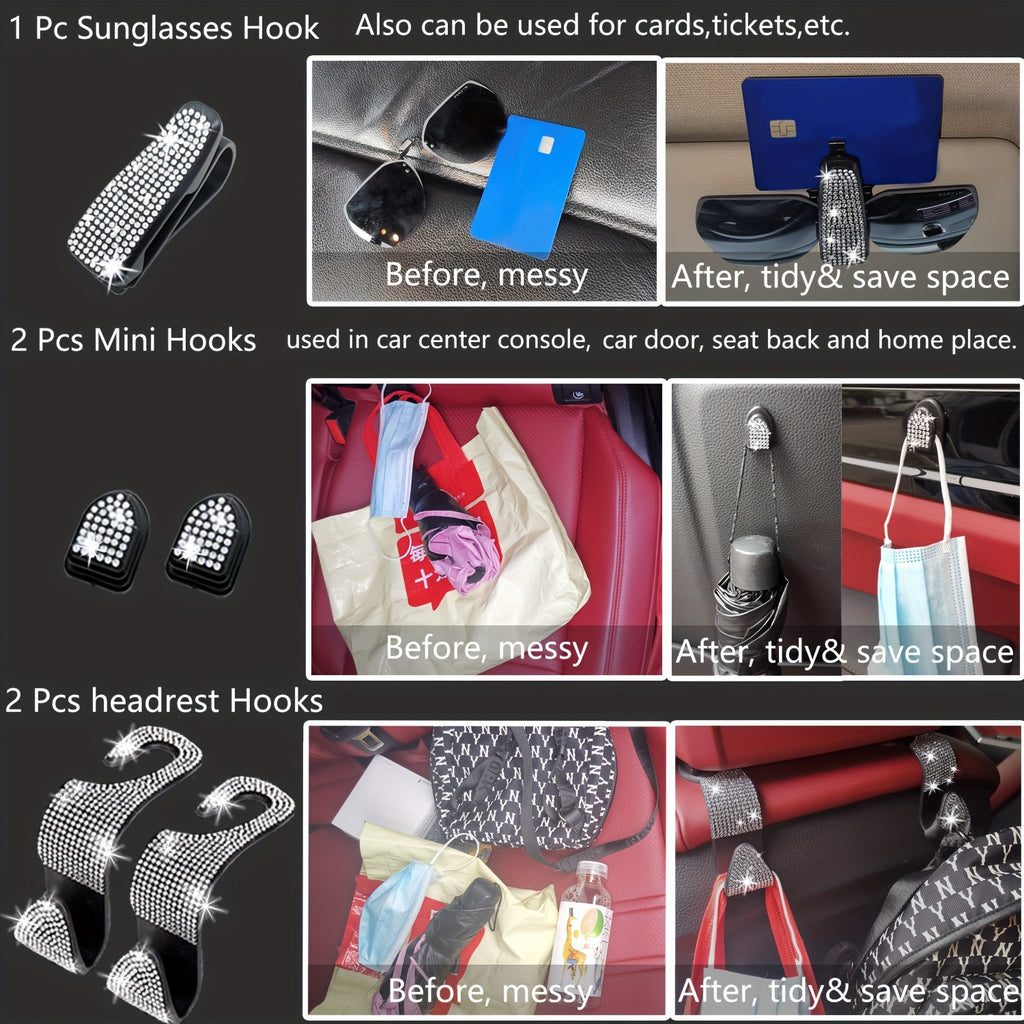 1 Pc Sunglasses Hook Also can be used for cards,tickets,etc.

Before, messy

After, tidy& save space

2 Pcs Mini Hooks used in car center console, car door, seat back and home place.

Before, messy

After, tidy& save space

2 Pcs headrest Hooks

Before, messy

After, tidy& save space