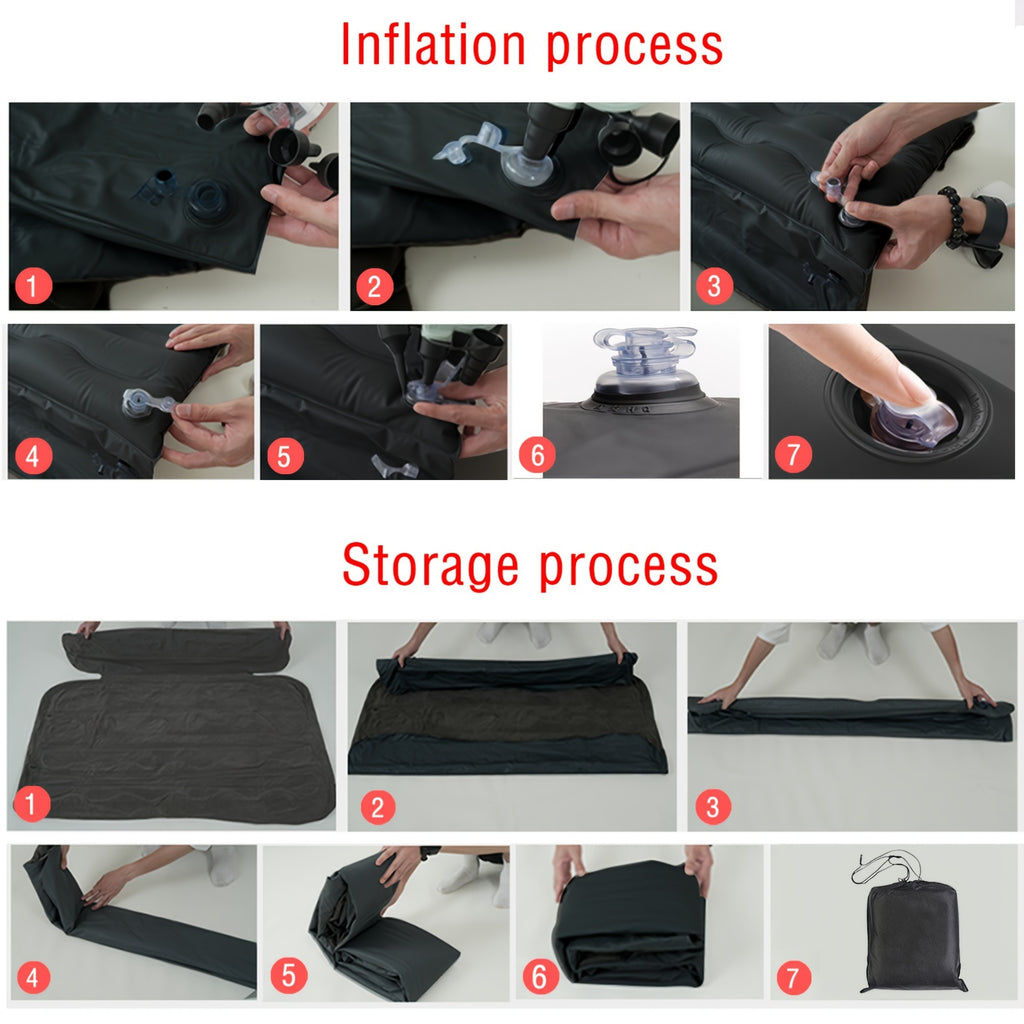 Inflation process

1

2

3

4

5

6

7

Storage process

1

2

3

4

5

6

7