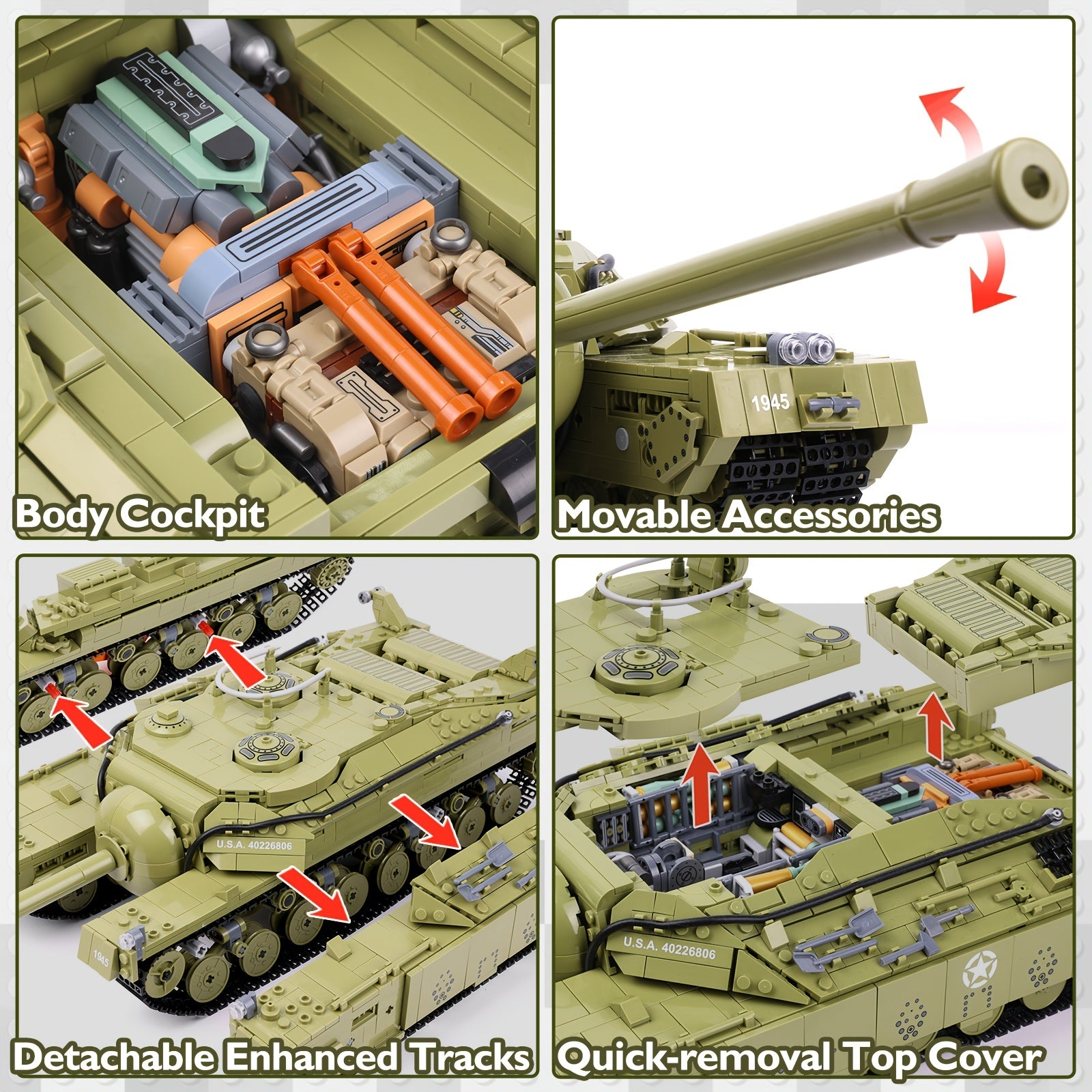 Body Cockpit

1945

Movable Accessories

U.S.A. 40226806

1945

Detachable Enhanced Tracks

U.S.A. 40226806

Quick-removal Top Cover