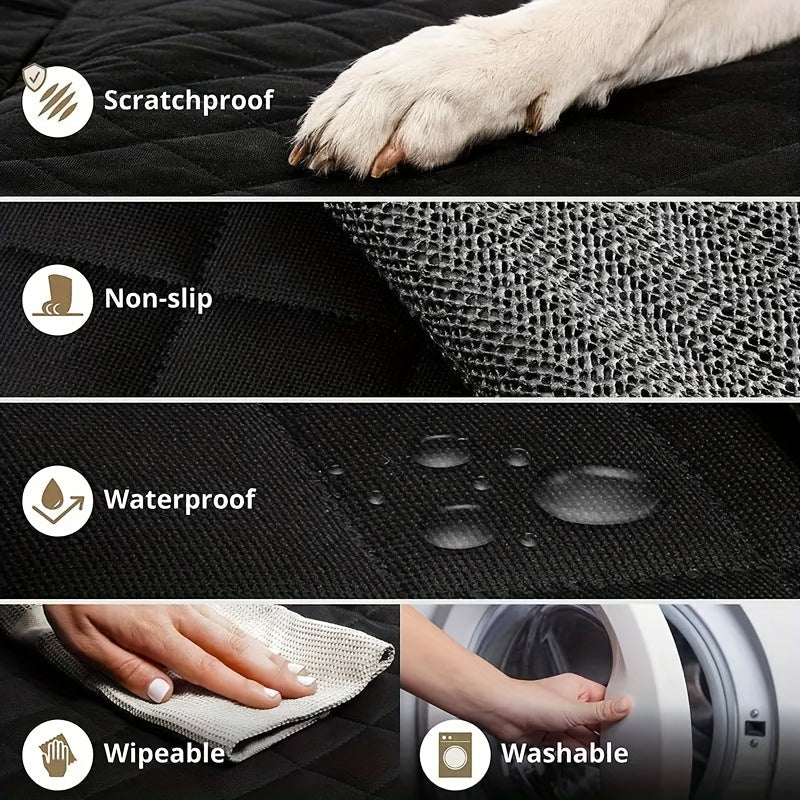 Scratchproof

Non-slip

Waterproof

Wipeable

Washable