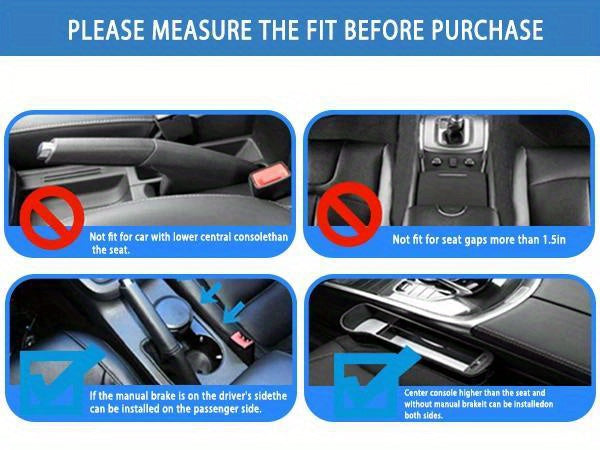 PLEASE MEASURE THE FIT BEFORE PURCHASE

Not fit for car with lower central consolethan the seat.

Not fit for seat gaps more than 1.5in

If the manual brake is on the driver's sidethe can be installed on the passenger side.

Center console higher than the seat and without manual brakeit can be installedon both sides.