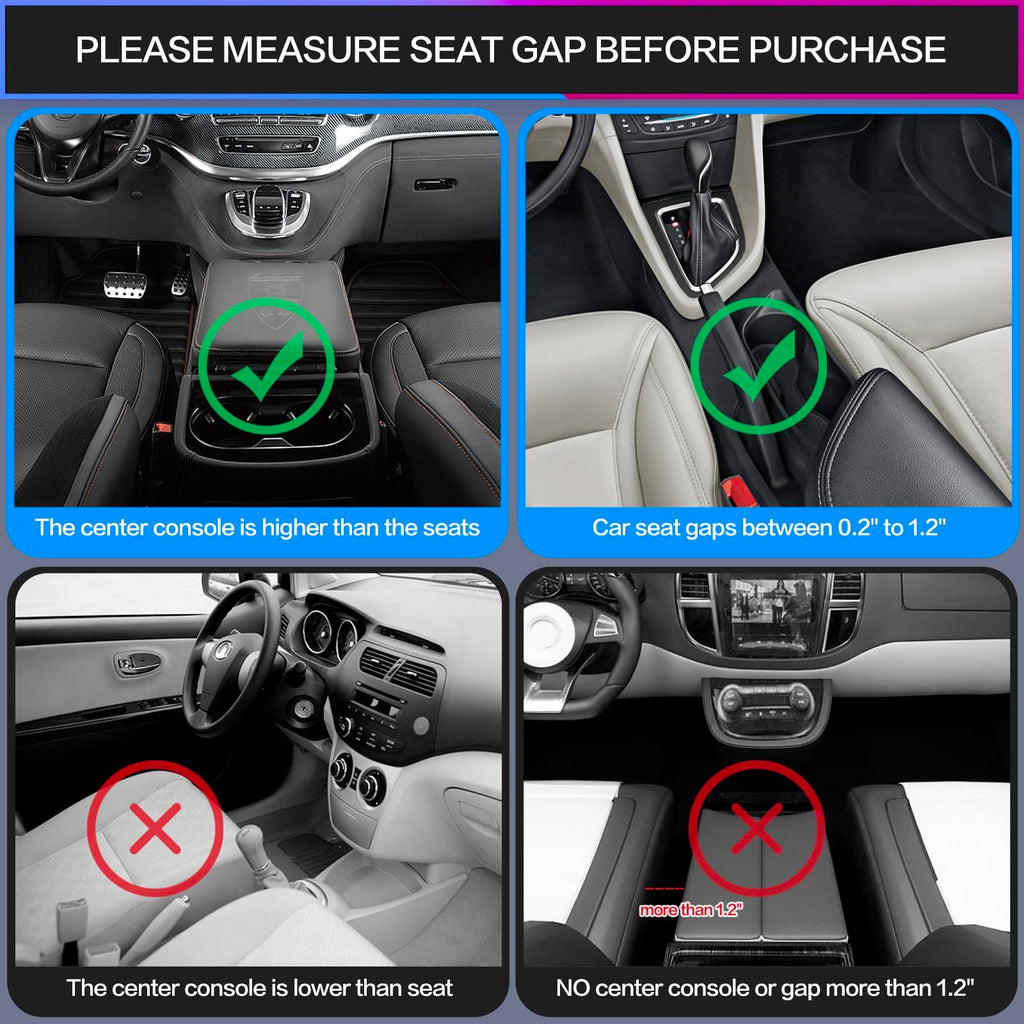 PLEASE MEASURE SEAT GAP BEFORE PURCHASE

The center console is higher than the seats

Car seat gaps between 0.2" to 1.2"

The center console is lower than seat

more than 1.2"

NO center console or gap more than 1.2"