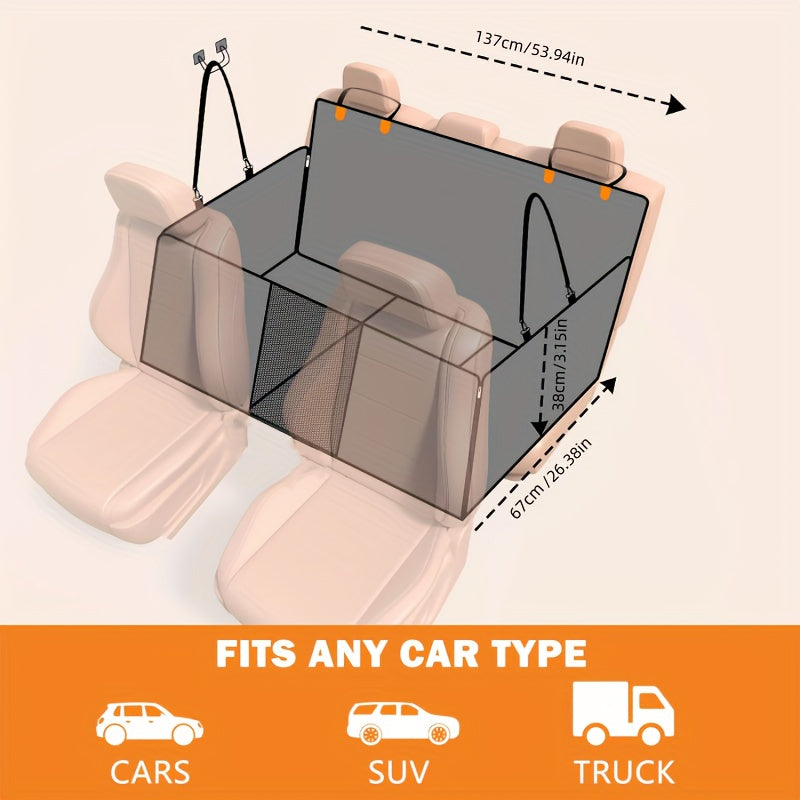 137cm/53.94in

38cm/3.15in

67cm/26.38in

FITS ANY CAR TYPE

CARS

SUV

TRUCK