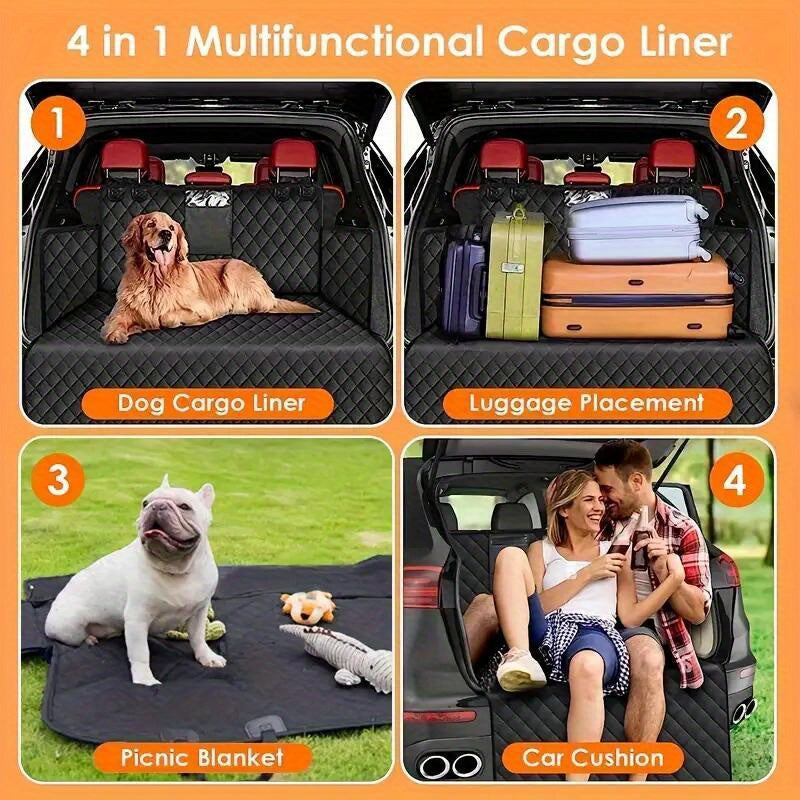 4 in 1 Multifunctional Cargo Liner

1

Dog Cargo Liner

2

Luggage Placement

3

Picnic Blanket

4

Car Cushion