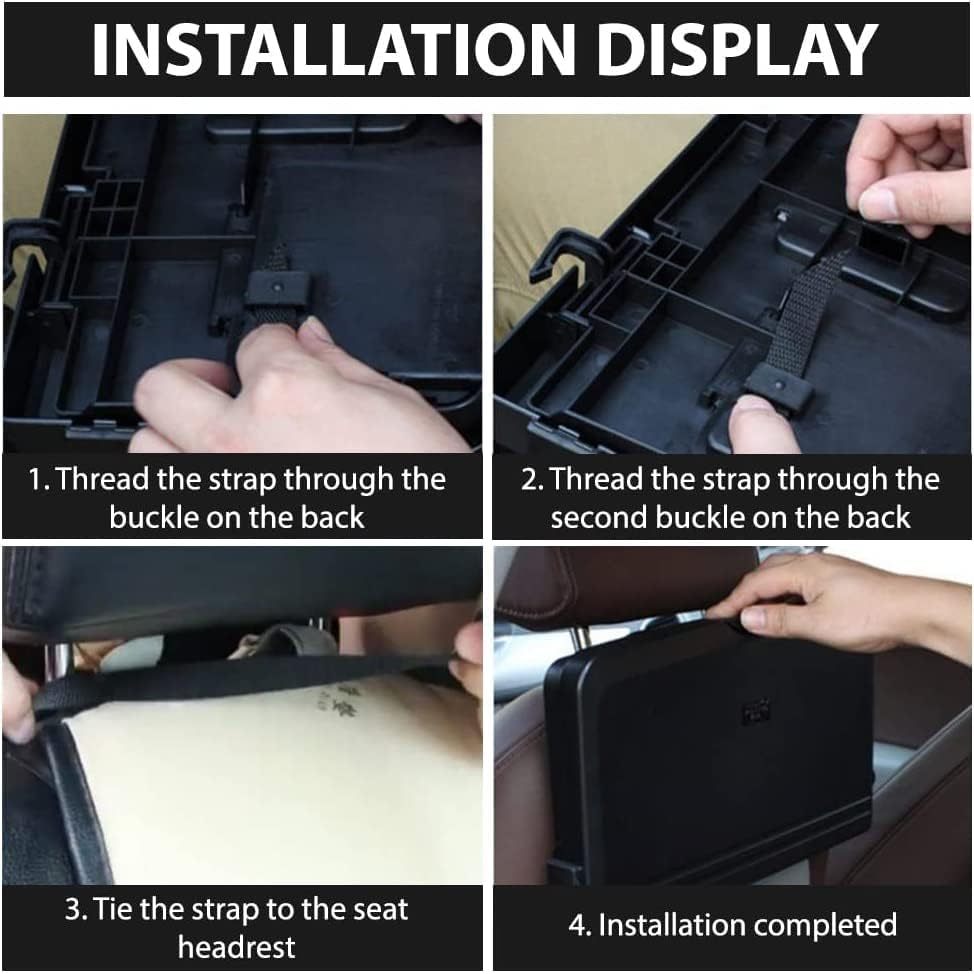 INSTALLATION DISPLAY

1. Thread the strap through the buckle on the back

2. Thread the strap through the second buckle on the back

3. Tie the strap to the seat headrest

4. Installation completed