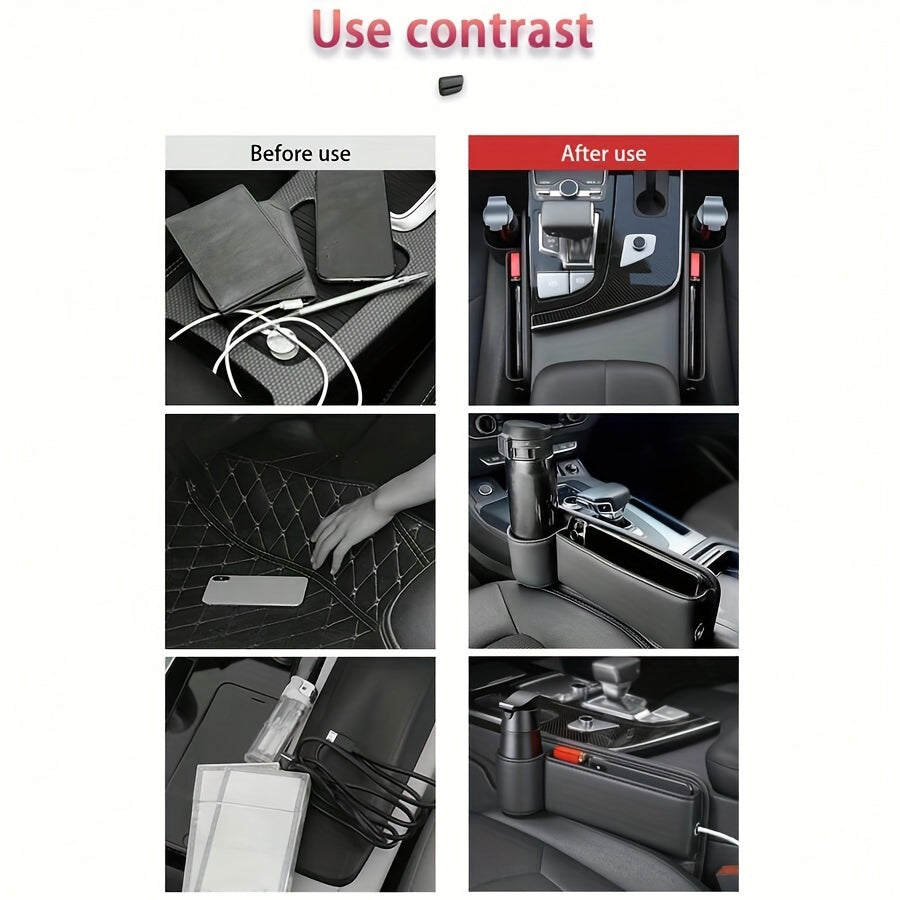 Use contrast

Before use

After use