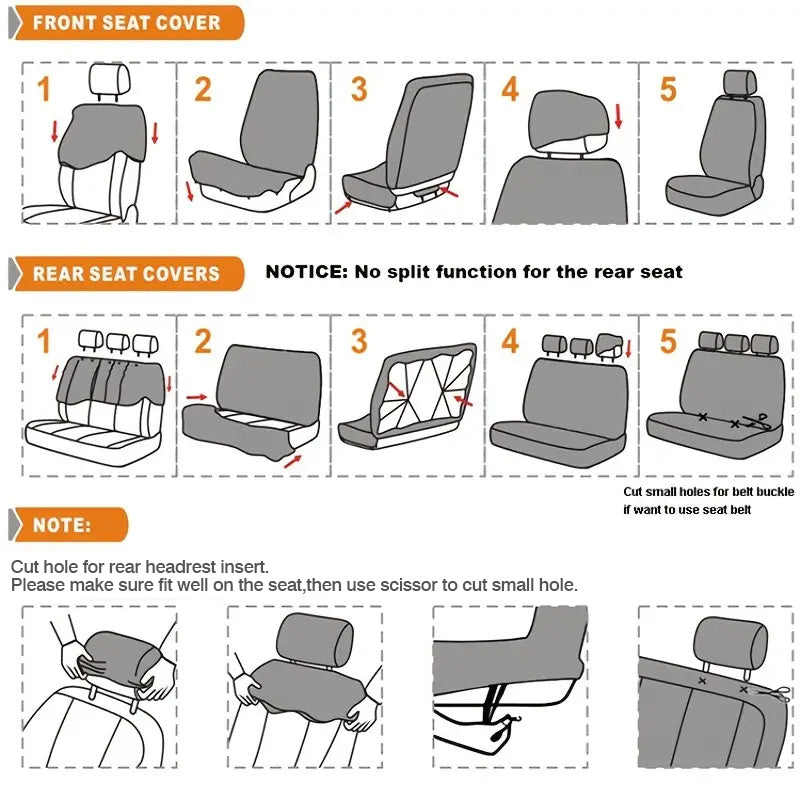 FRONT SEAT COVER

1 2 3 4 5

REAR SEAT COVERS

NOTICE: No split function for the rear seat

1 2 3 4 5

Cut small holes for belt buckle if want to use seat belt

NOTE:

Cut hole for rear headrest insert.
Please make sure fit well on the seat,then use scissor to cut small hole.